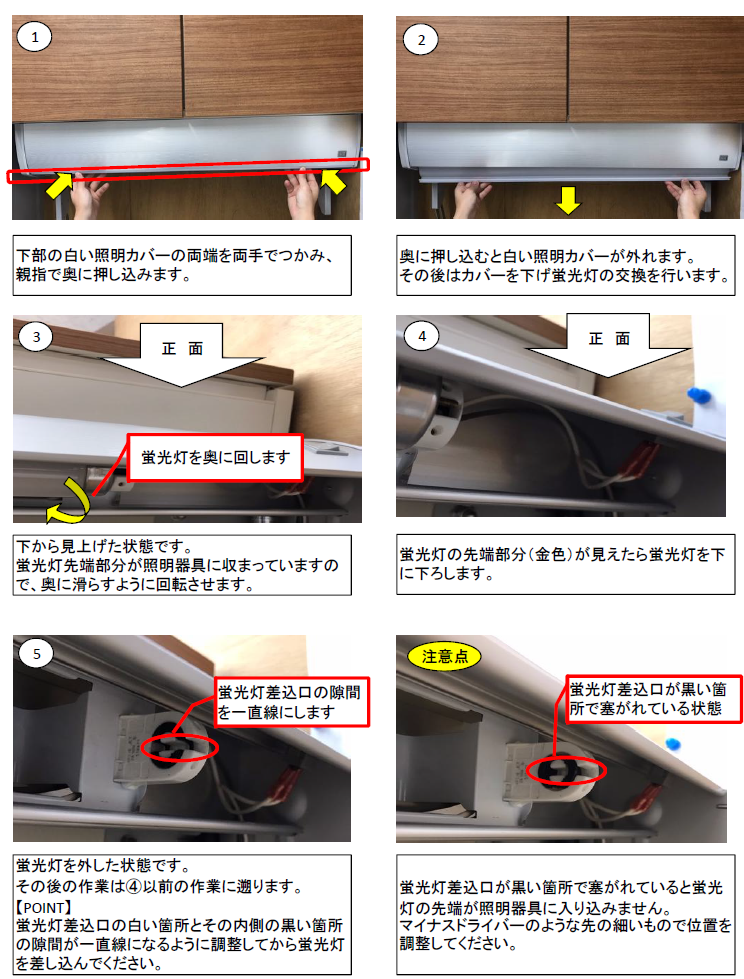 1

下部の白い照明カバーの両端を両手でつかみ、親指で奥に押し込みます。

2

奥に押し込むと白い照明カバーが外れます。
その後はカバーを下げ蛍光灯の交換を行います。

3

正　面

蛍光灯を奥に回します

下から見上げた状態です。
蛍光灯先端部分が照明器具に収まっていますので、奥に滑らすように回転させます。

4

正　面

蛍光灯の先端部分(金色)が見えたら蛍光灯を下に下ろします。

5

蛍光灯差込口の隙間を一直線にします

蛍光灯を外した状態です。
その後の作業は④以前の作業に遡ります。
【POINT】
蛍光灯差込口の白い箇所とその内側の黒い箇所の隙間が一直線になるように調整してから蛍光灯を差し込んでください。

注意点

蛍光灯差込口が黒い箇所で塞がれている状態

蛍光灯差込口が黒い箇所で塞がれていると蛍光灯の先端が照明器具に入り込みません。
マイナスドライバーのような先の細いもので位置を調整してください。